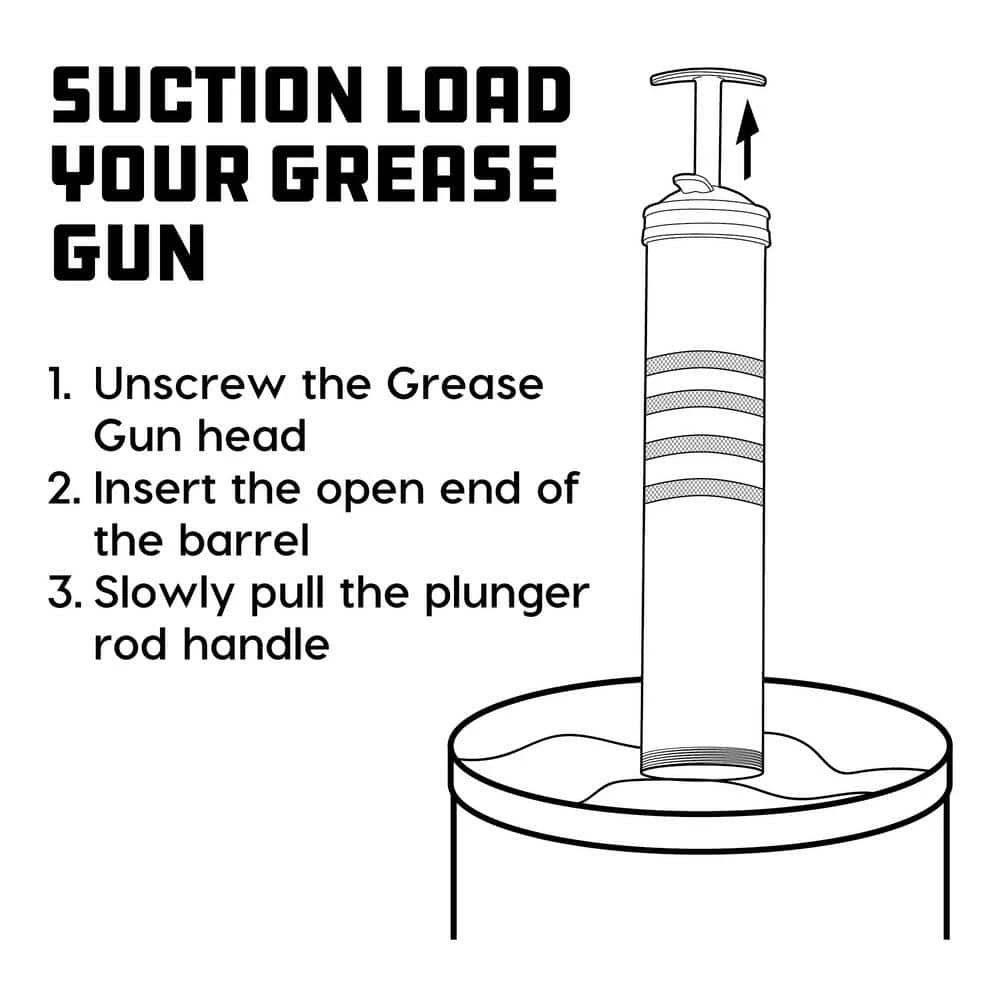 SUCTION LOAD YOUR GREASE GUN

1. Unscrew the Grease Gun head
2. Insert the open end of the barrel
3. Slowly pull the plunger rod handle